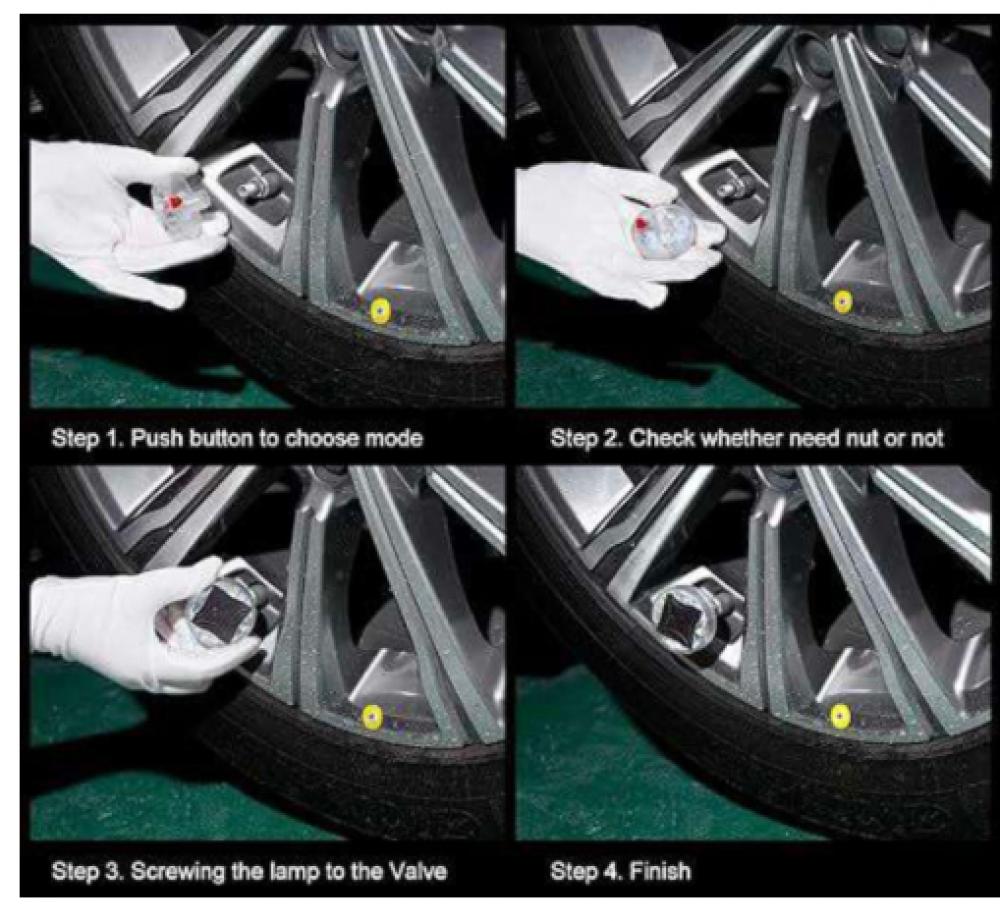 Step 1. Push button to choose mode

Step 2. Check whether need nut or not

Step 3. Screwing the lamp to the Valve

Step 4. Finish